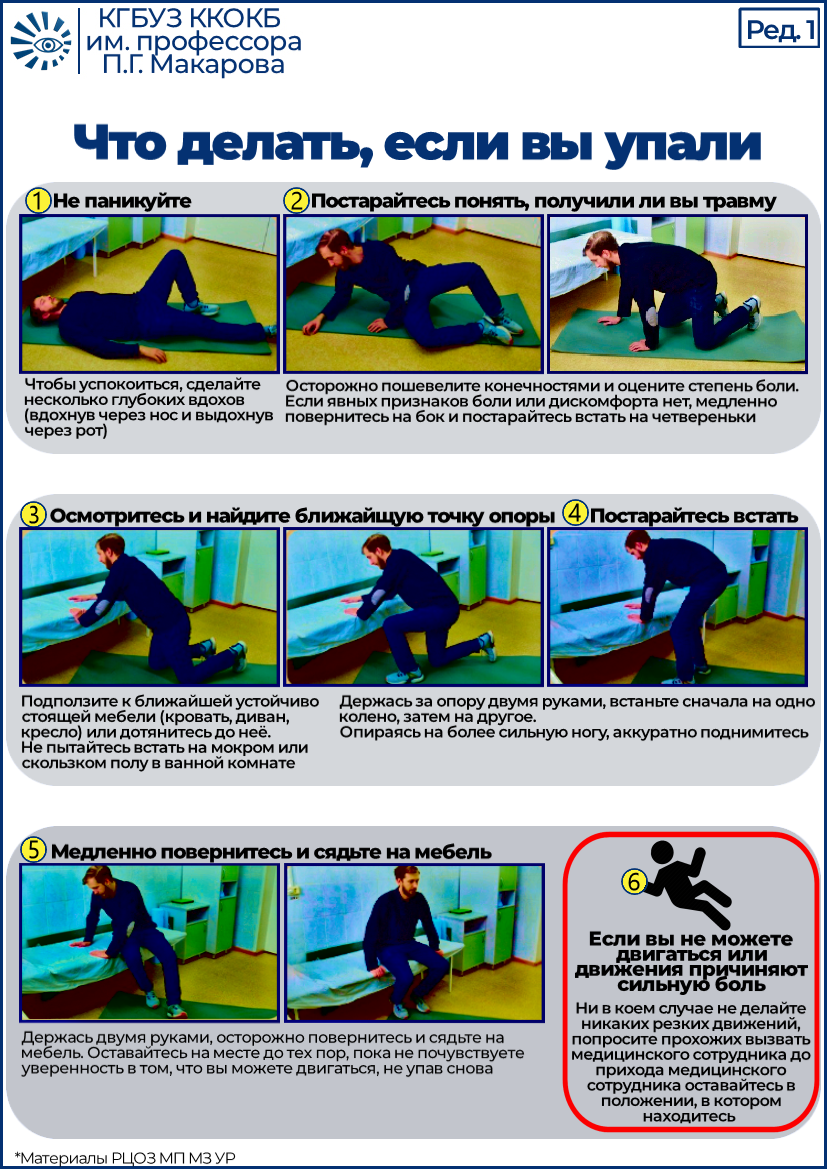 КГБУЗ ККОКБ им. профессора П.Г. Макарова

Ред. 1

Что делать, если вы упали

1 Не паникуйте

Чтобы успокоиться, сделайте несколько глубоких вдохов (вдохнув через нос и выдохнув через рот)

2 Постарайтесь понять, получили ли вы травму

Осторожно пошевелите конечностями и оцените степень боли. Если явных признаков боли или дискомфорта нет, медленно повернитесь на бок и постарайтесь встать на четвереньки

3 Осмотритесь и найдите ближайщую точку опоры

Подползите к ближайшей устойчиво стоящей мебели (кровать, диван, кресло) или дотянитесь до неё.
Не пытайтесь встать на мокром или скользком полу в ванной комнате

4 Постарайтесь встать

Держась за опору двумя руками, встаньте сначала на одно колено, затем на другое.
Опираясь на более сильную ногу, аккуратно поднимитесь

5 Медленно повернитесь и сядьте на мебель

Держась двумя руками, осторожно повернитесь и сядьте на мебель. Оставайтесь на месте до тех пор, пока не почувствуете уверенность в том, что вы можете двигаться, не упав снова

6

Если вы не можете двигаться или движения причиняют сильную боль

Ни в коем случае не делайте никаких резких движений, попросите прохожих вызвать медицинского сотрудника до прихода медицинского сотрудника оставайтесь в положении, в котором находитесь

*Материалы РЦОЗ МП МЗ УР